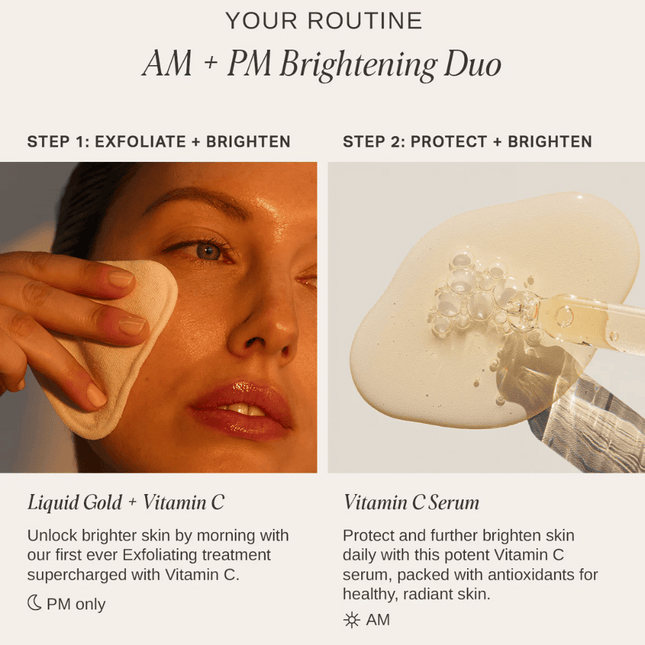 YOUR ROUTINE
AM + PM Brightening Duo

STEP 1: EXFOLIATE + BRIGHTEN

Liquid Gold + Vitamin C

Unlock brighter skin by morning with our first ever Exfoliating treatment supercharged with Vitamin C.

PM only

STEP 2: PROTECT + BRIGHTEN

Vitamin C Serum

Protect and further brighten skin daily with this potent Vitamin C serum, packed with antioxidants for healthy, radiant skin.

AM